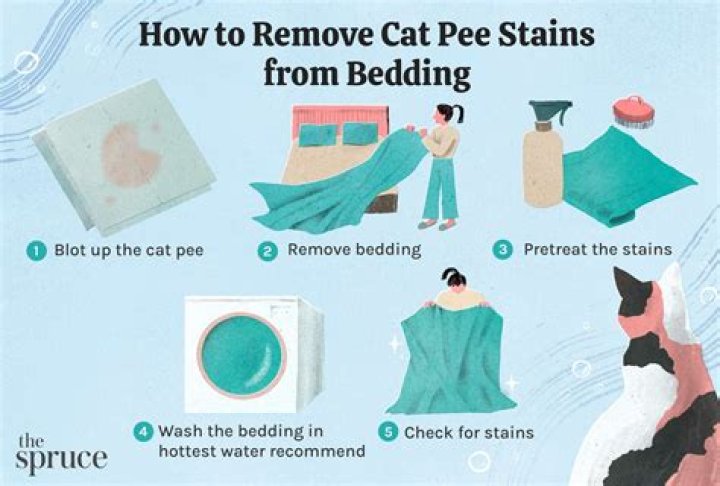 How to Remove Cat Pee Stains from Bedding

1 Blot up the cat pee

2 Remove bedding

3 Pretreat the stains

4 Wash the bedding in hottest water recommend

5 Check for stains

the spruce