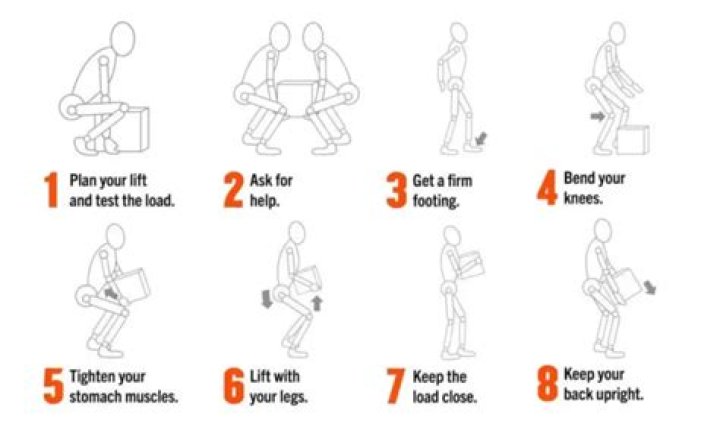 1 Plan your lift and test the load.

2 Ask for help.

3 Get a firm footing.

4 Bend your knees.

5 Tighten your stomach muscles.

6 Lift with your legs.

7 Keep the load close.

8 Keep your back upright.